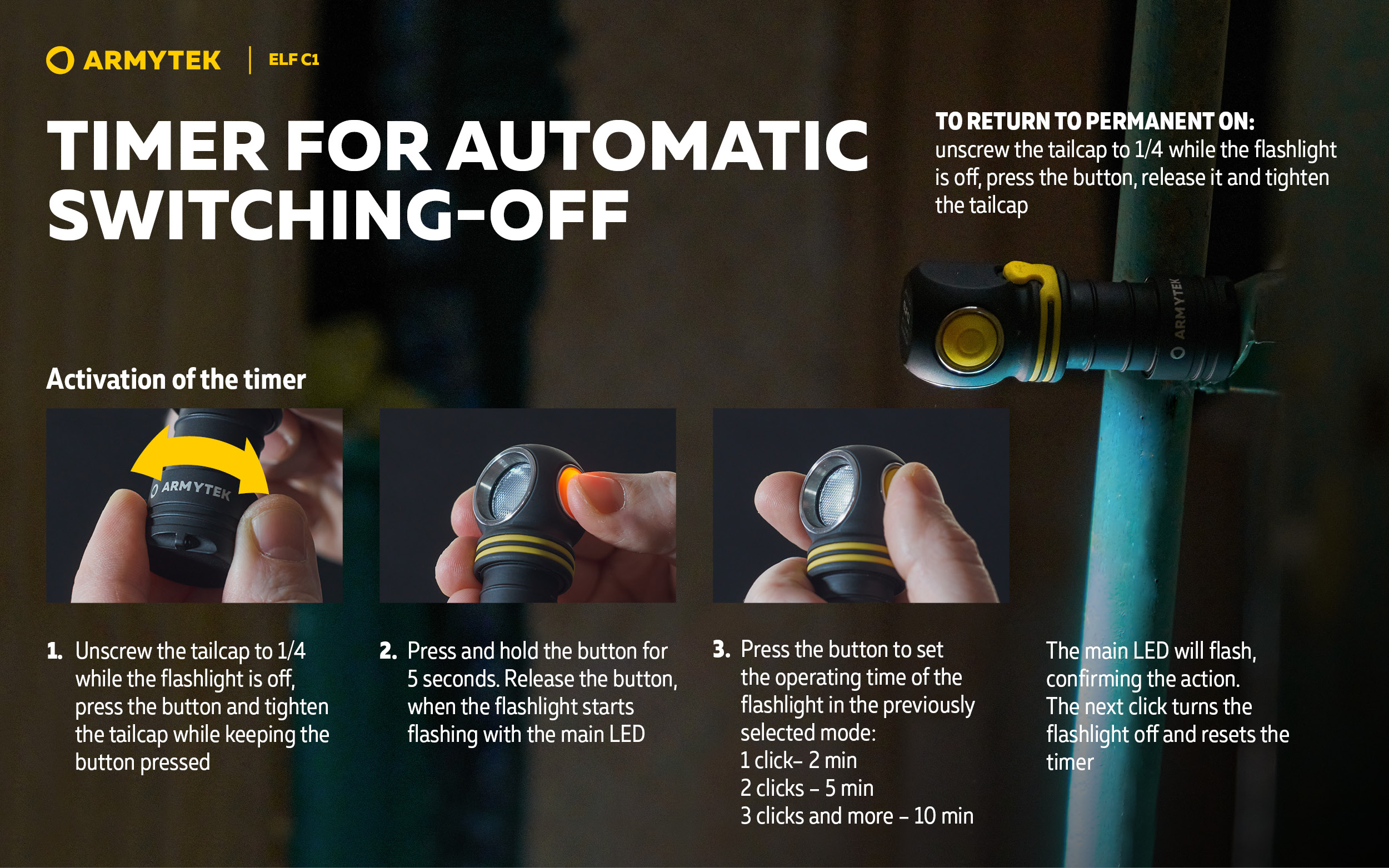 ARMYTEK | ELF C1

TIMER FOR AUTOMATIC SWITCHING-OFF

TO RETURN TO PERMANENT ON:
unscrew the tailcap to 1/4 while the flashlight is off, press the button, release it and tighten the tailcap

ARMYTEK

Activation of the timer

ARMYTEK

1. Unscrew the tailcap to 1/4 while the flashlight is off, press the button and tighten the tailcap while keeping the button pressed

2. Press and hold the button for 5 seconds. Release the button, when the flashlight starts flashing with the main LED

3. Press the button to set the operating time of the flashlight in the previously selected mode:
1 click– 2 min
2 clicks – 5 min
3 clicks and more – 10 min

The main LED will flash, confirming the action.
The next click turns the flashlight off and resets the timer